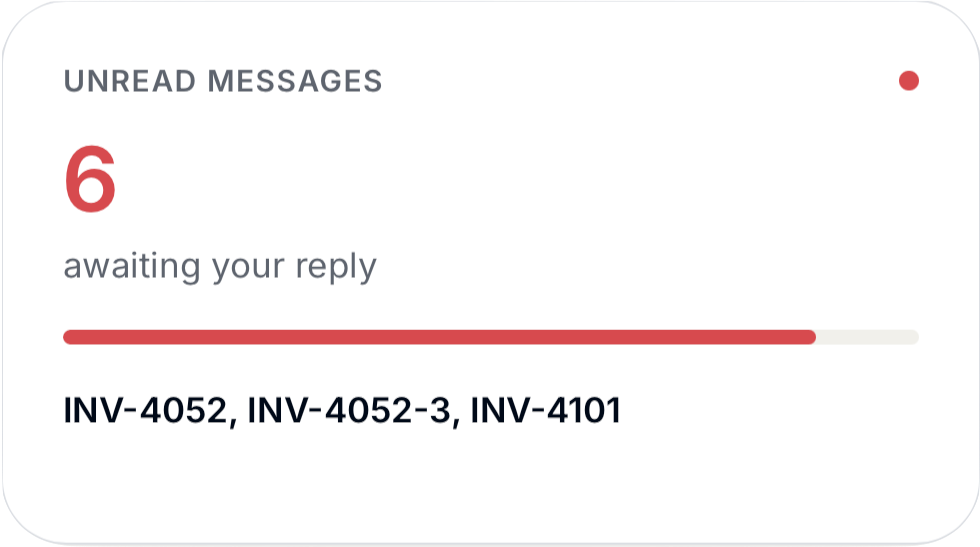 UNREAD MESSAGES

6

awaiting your reply

INV-4052, INV-4052-3, INV-4101